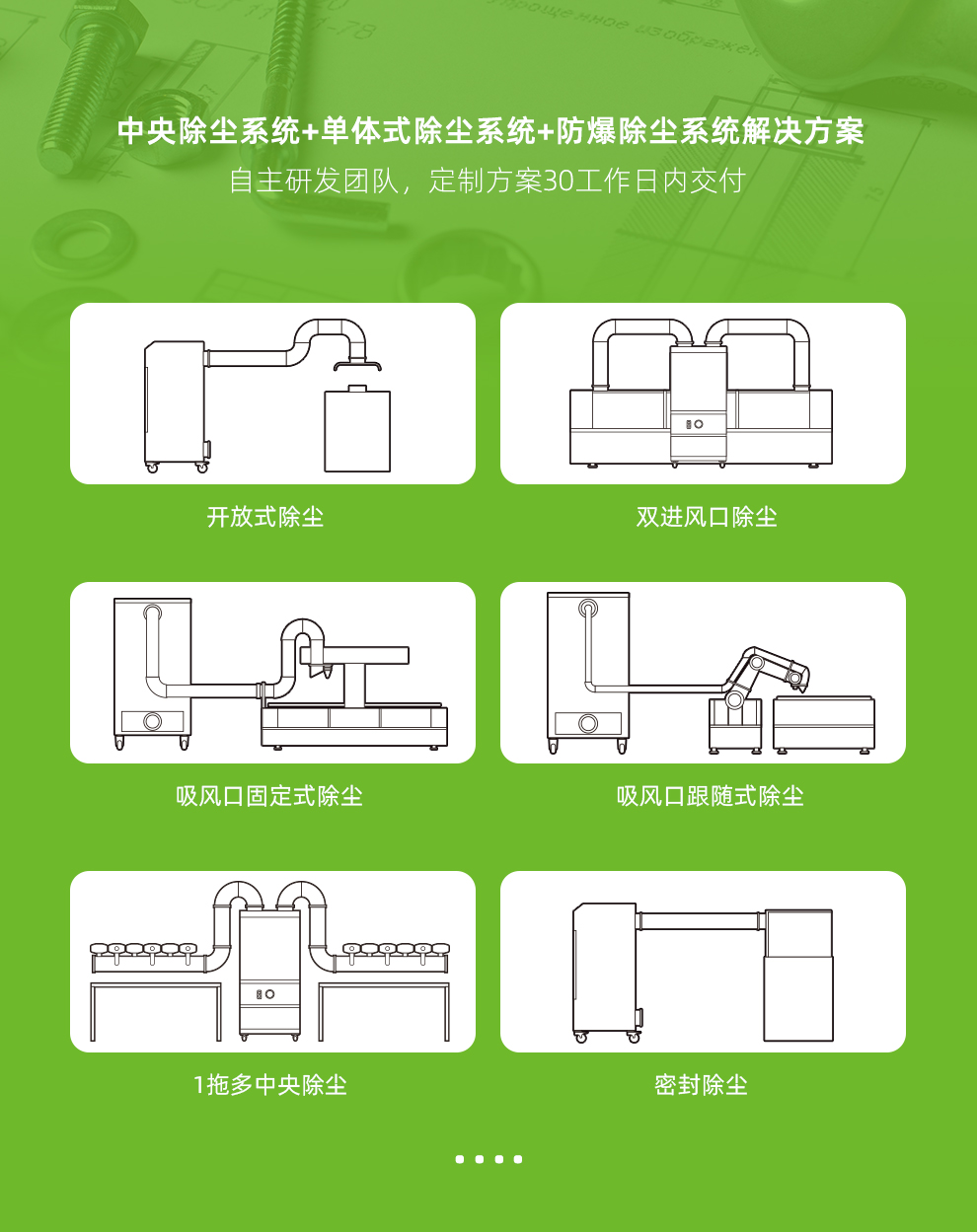 中央除尘系统+单体式除尘系统+防爆除尘系统解决方案
自主研发团队，定制方案30工作日内交付

开放式除尘

双进风口除尘

吸风口固定式除尘

吸风口跟随式除尘

1拖多中央除尘

密封除尘